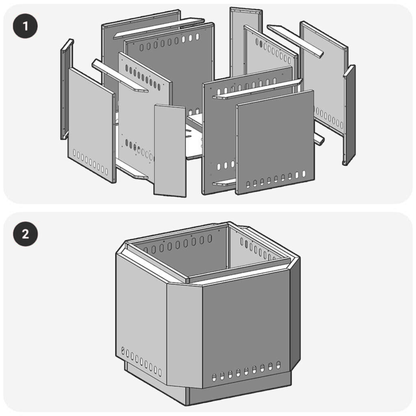 1

2