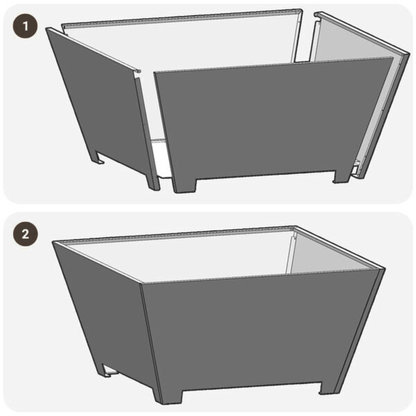 1

2